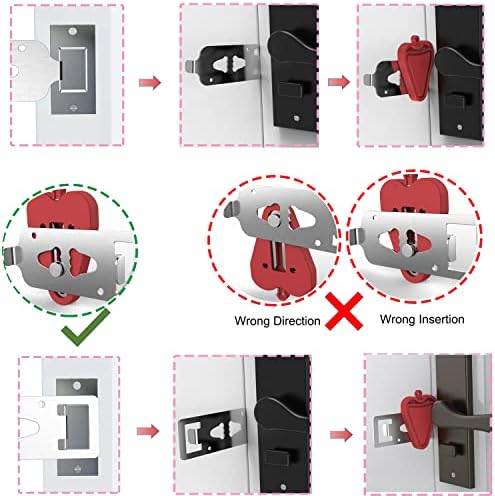 Wrong Direction

Wrong Insertion