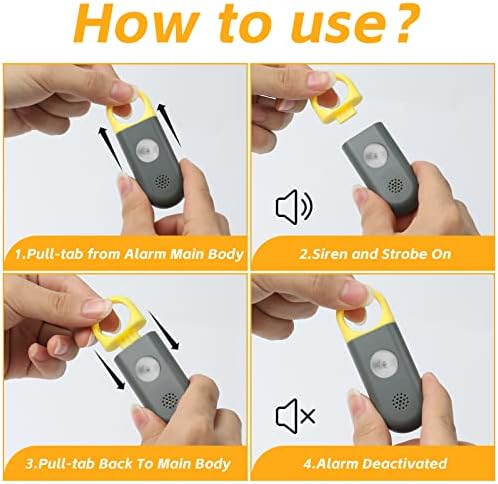 How to use?

1.Pull-tab from Alarm Main Body

2.Siren and Strobe On

3.Pull-tab Back To Main Body

4.Alarm Deactivated