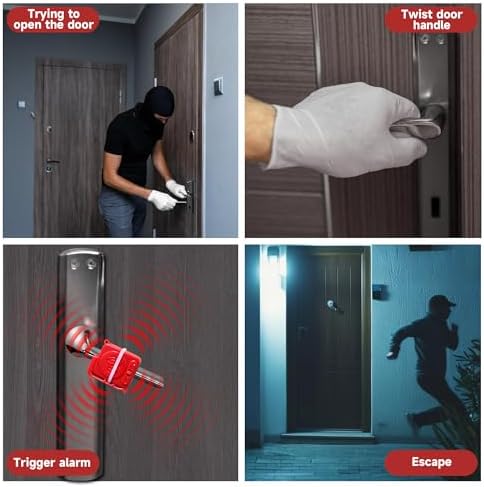 Trying to open the door

Twist door handle

Trigger alarm

Escape