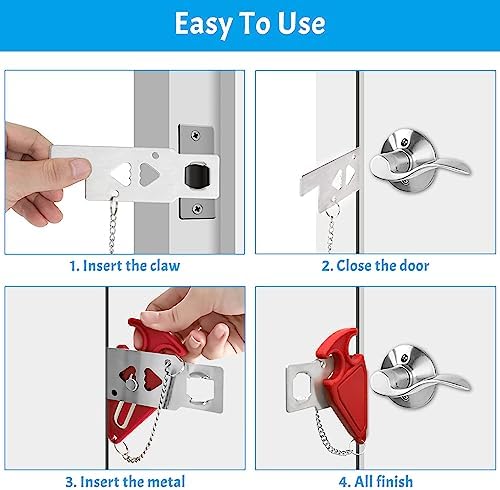 Easy To Use

1. Insert the claw

2. Close the door

3. Insert the metal

4. All finish