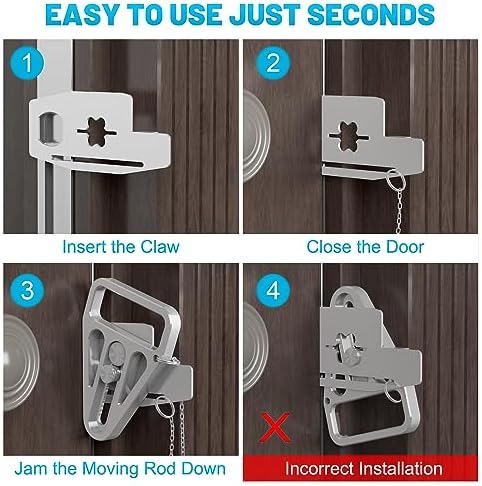 EASY TO USE JUST SECONDS

1

Insert the Claw

2

Close the Door

3

Jam the Moving Rod Down

4

Incorrect Installation